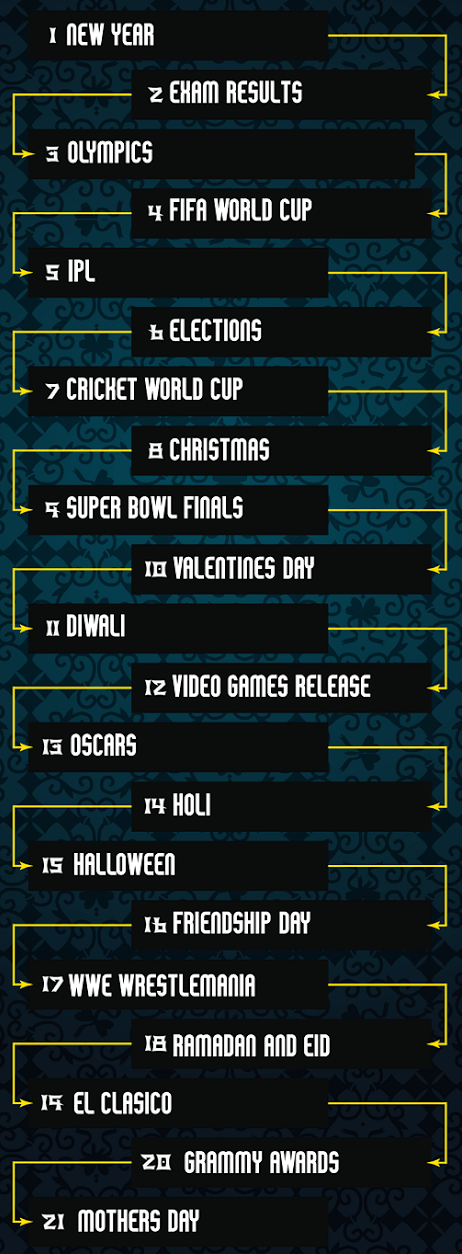 1 NEW YEAR

2 EXAM RESULTS

3 OLYMPICS

4 FIFA WORLD CUP

5 IPL

6 ELECTIONS

7 CRICKET WORLD CUP

8 CHRISTMAS

9 SUPER BOWL FINALS

10 VALENTINES DAY

11 DIWALI

12 VIDEO GAMES RELEASE

13 OSCARS

14 HOLI

15 HALLOWEEN

16 FRIENDSHIP DAY

17 WWE WRESTLEMANIA

18 RAMADAN AND EID

19 EL CLASICO

20 GRAMMY AWARDS

21 MOTHERS DAY